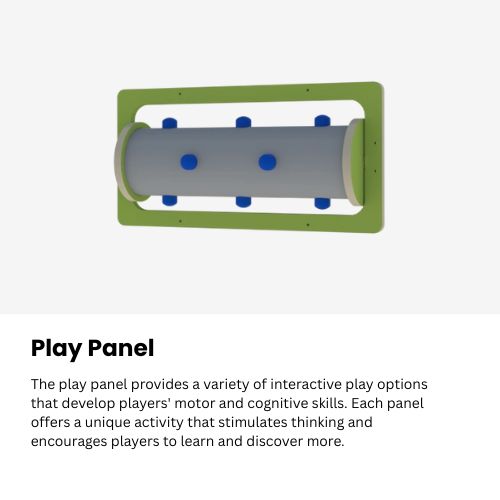 Play Panel

The play panel provides a variety of interactive play options that develop players' motor and cognitive skills. Each panel offers a unique activity that stimulates thinking and encourages players to learn and discover more.